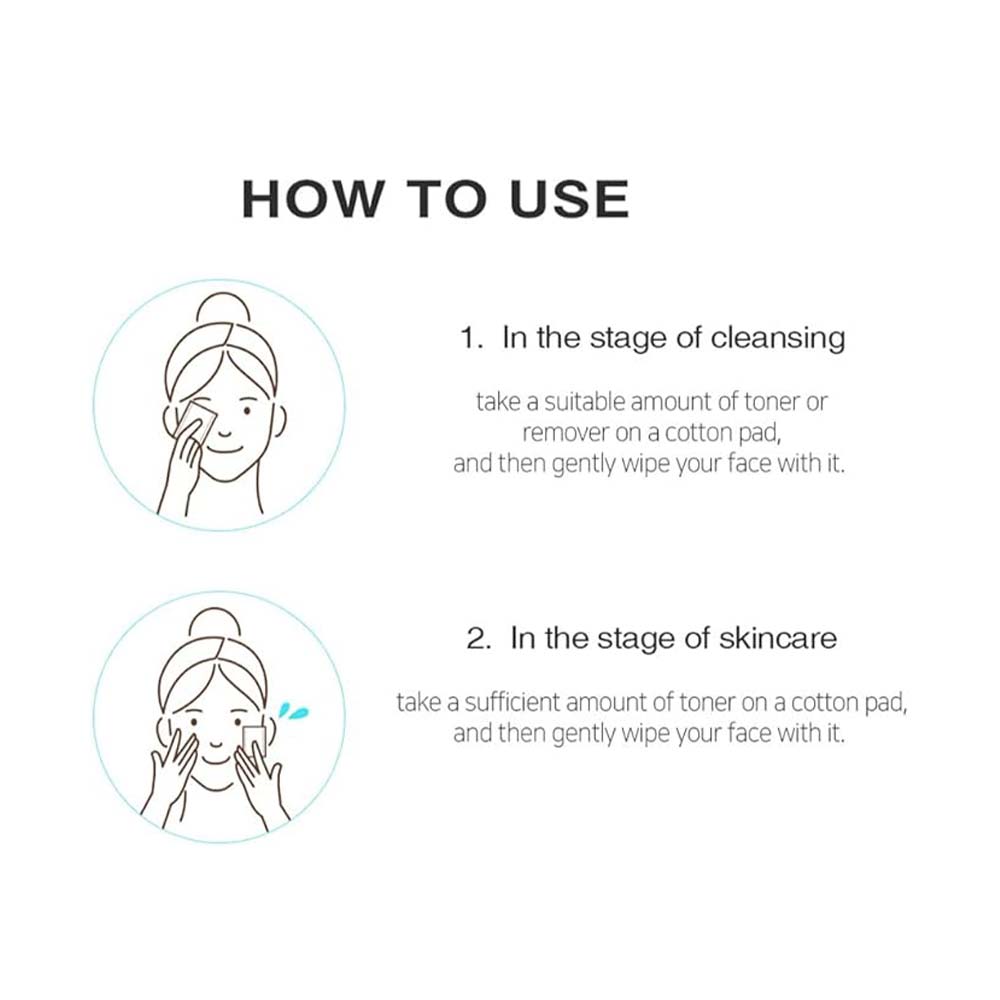 HOW TO USE

1. In the stage of cleansing

take a suitable amount of toner or remover on a cotton pad, and then gently wipe your face with it.

2. In the stage of skincare

take a sufficient amount of toner on a cotton pad, and then gently wipe your face with it.